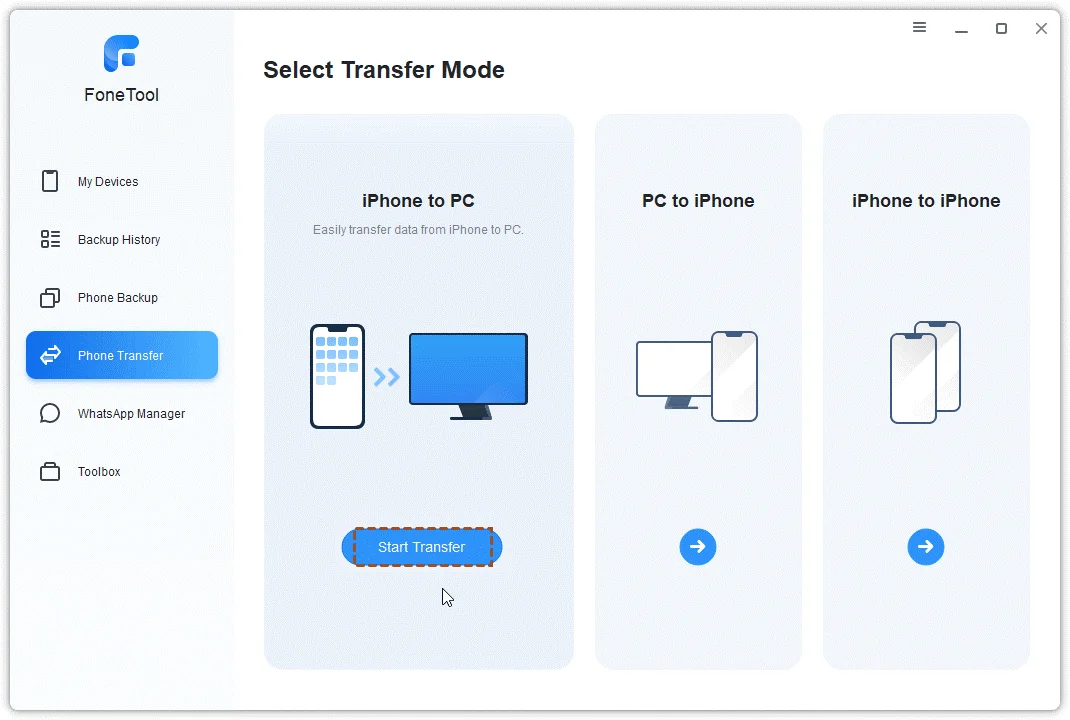 FoneTool

My Devices

Backup History

Phone Backup

Phone Transfer

WhatsApp Manager

Toolbox

Select Transfer Mode

iPhone to PC

Easily transfer data from iPhone to PC.

Start Transfer

PC to iPhone

iPhone to iPhone